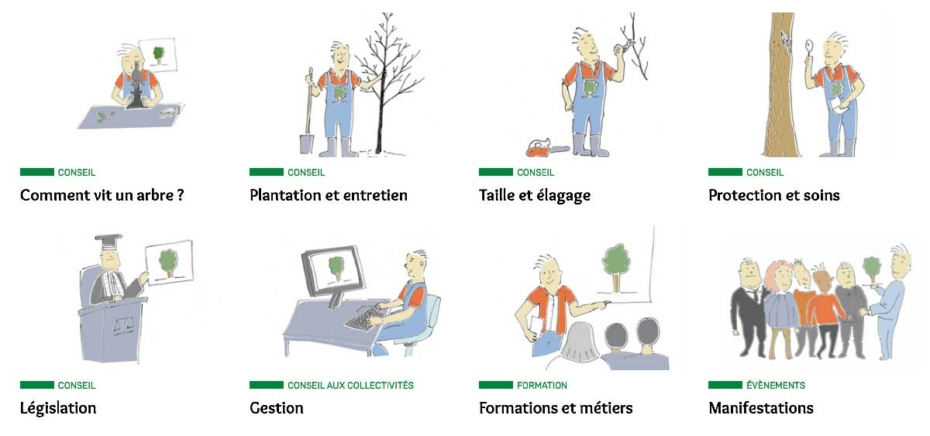 CONSEIL
Comment vit un arbre ?

CONSEIL
Plantation et entretien

CONSEIL
Taille et élagage

CONSEIL
Protection et soins

CONSEIL
Législation

CONSEIL AUX COLLECTIVITÉS
Gestion

FORMATION
Formations et métiers

ÉVÈNEMENTS
Manifestations